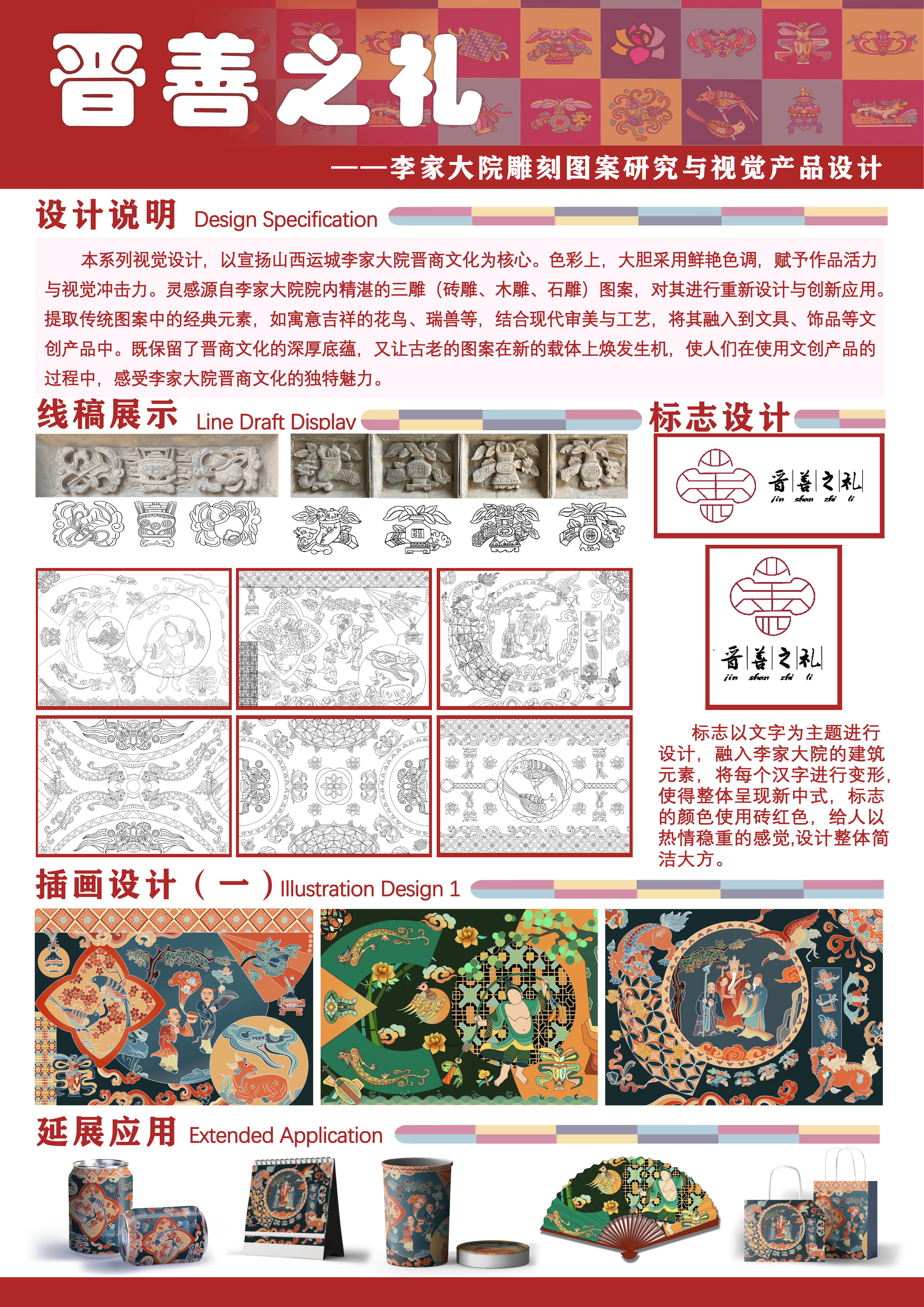 晋善之礼

——李家大院雕刻图案研究与视觉产品设计

设计说明 Design Specification

本系列视觉设计，以宣扬山西运城李家大院晋商文化为核心。色彩上，大胆采用鲜艳色调，赋予作品活力与视觉冲击力。灵感源自李家大院院内精湛的三雕（砖雕、木雕、石雕）图案，对其进行重新设计与创新应用。提取传统图案中的经典元素，如寓意吉祥的花鸟、瑞兽等，结合现代审美与工艺，将其融入到文具、饰品等文创产品中。既保留了晋商文化的深厚底蕴，又让古老的图案在新的载体上焕发生机，使人们在使用文创产品的过程中，感受李家大院晋商文化的独特魅力。

线稿展示 Line Draft Display

标志设计

晋善之礼
jin shan zhi li

晋善之礼
jin shan zhi li

标志以文字为主题进行设计，融入李家大院的建筑元素，将每个汉字进行变形，使得整体呈现新中式，标志的颜色使用砖红色，给人以热情稳重的感觉,设计整体简洁大方。

插画设计（一）Illustration Design 1

延展应用 Extended Application